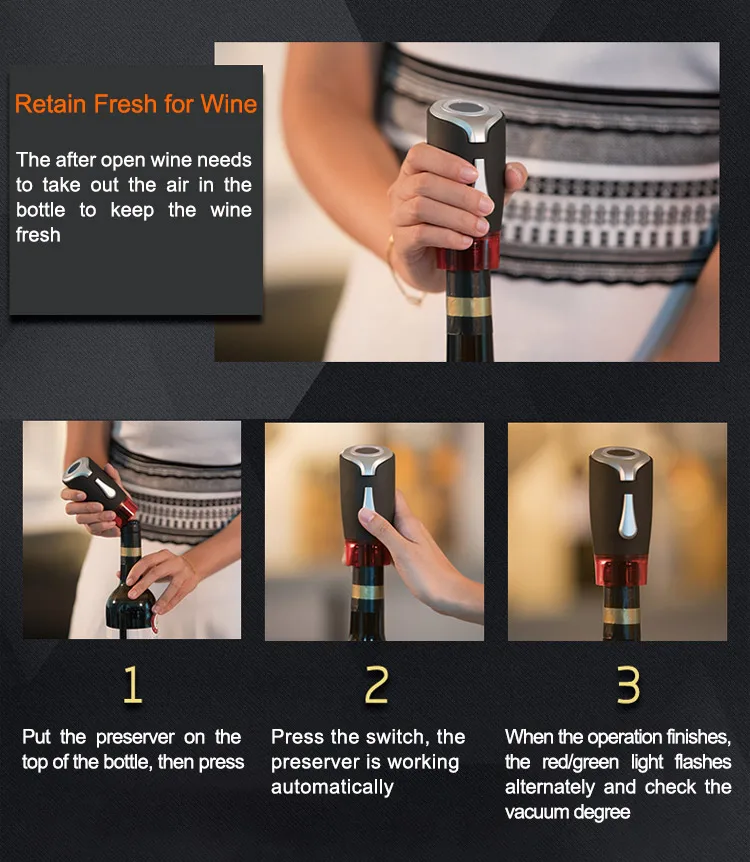 Retain Fresh for Wine

The after open wine needs to take out the air in the bottle to keep the wine fresh

1

Put the preserver on the top of the bottle, then press

2

Press the switch, the preserver is working automatically

3

When the operation finishes, the red/green light flashes alternately and check the vacuum degree