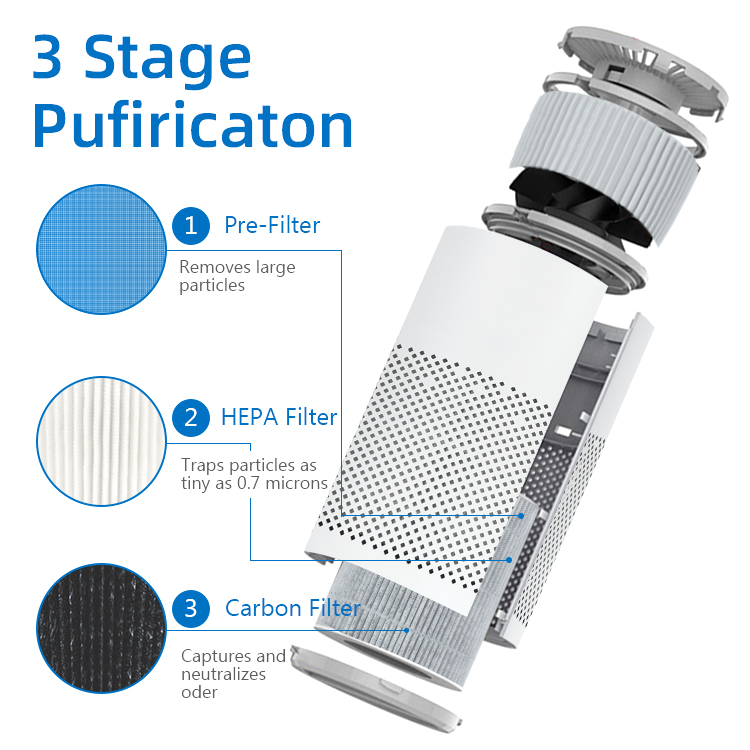 3 Stage Pufiricaton

1 Pre-Filter

Removes large particles

2 HEPA Filter

Traps particles as tiny as 0.7 microns

3 Carbon Filter

Captures and neutralizes oder