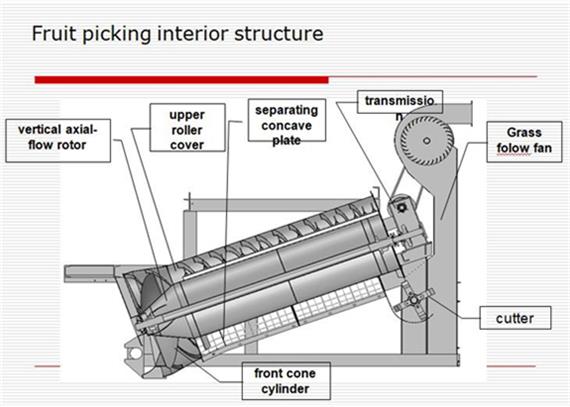 Fruit picking interior structure

vertical axial-flow rotor

upper roller cover

separating concave plate

transmission

Grass folow fan

cutter

front cone cylinder